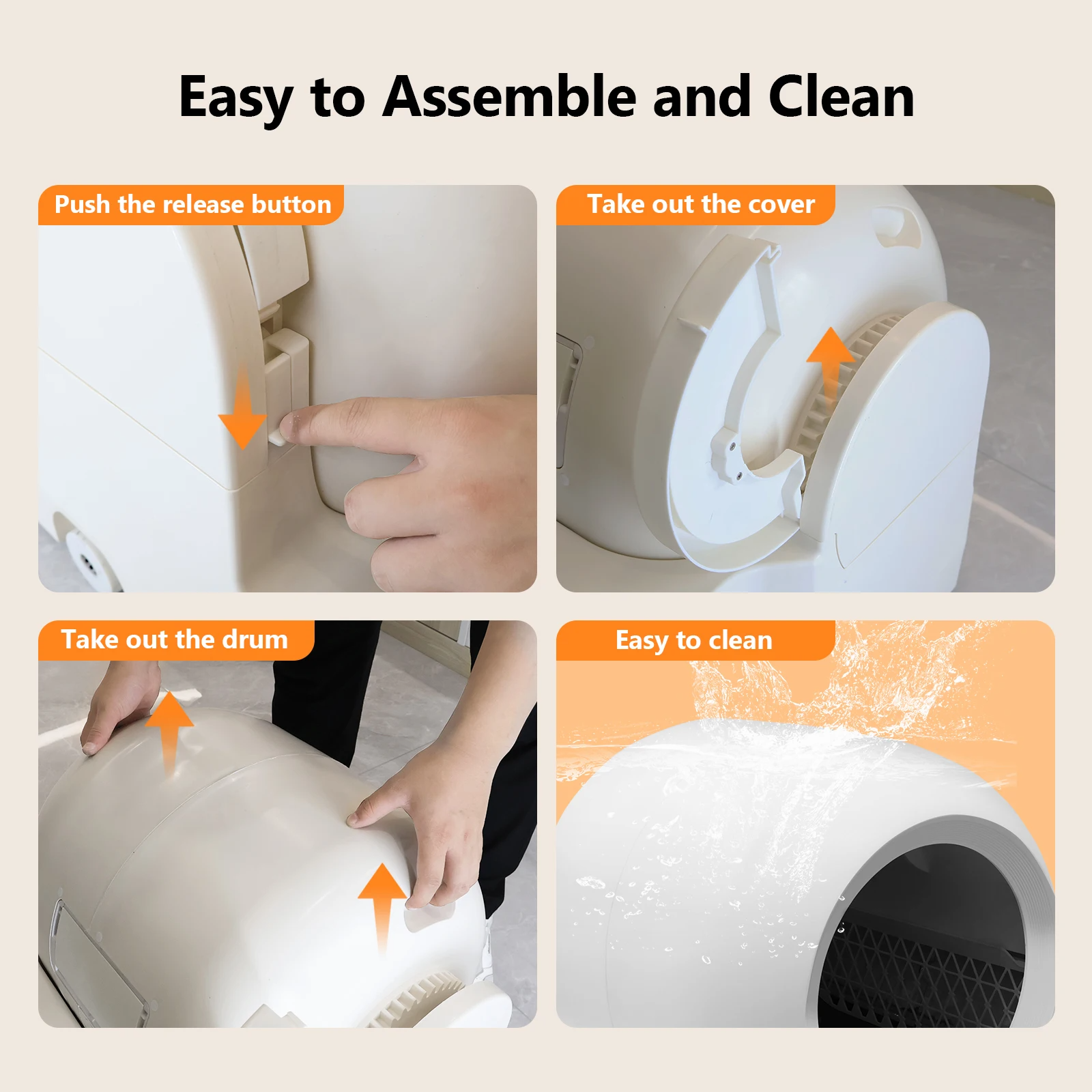 Easy to Assemble and Clean

Push the release button

Take out the cover

Take out the drum

Easy to clean